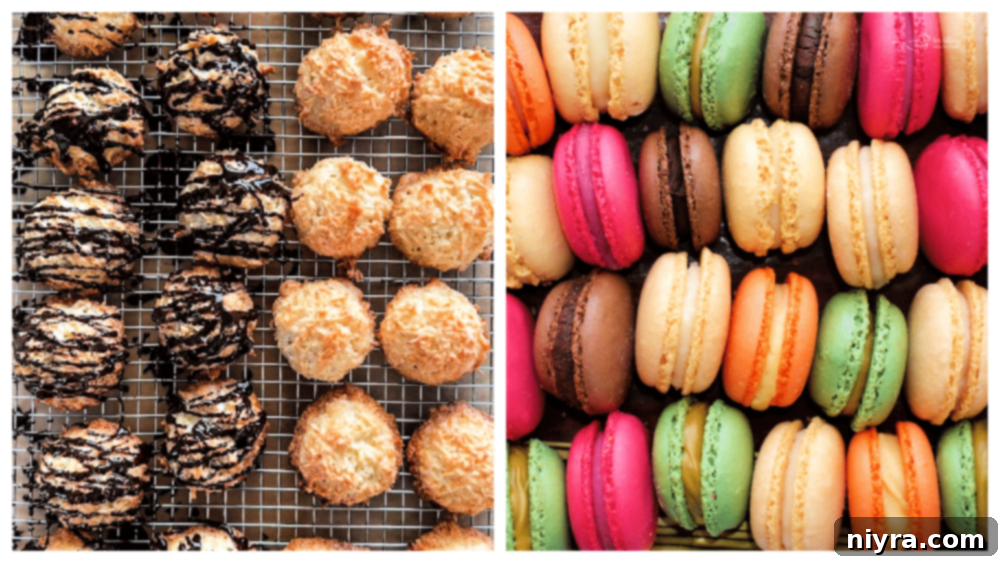 niyra.com